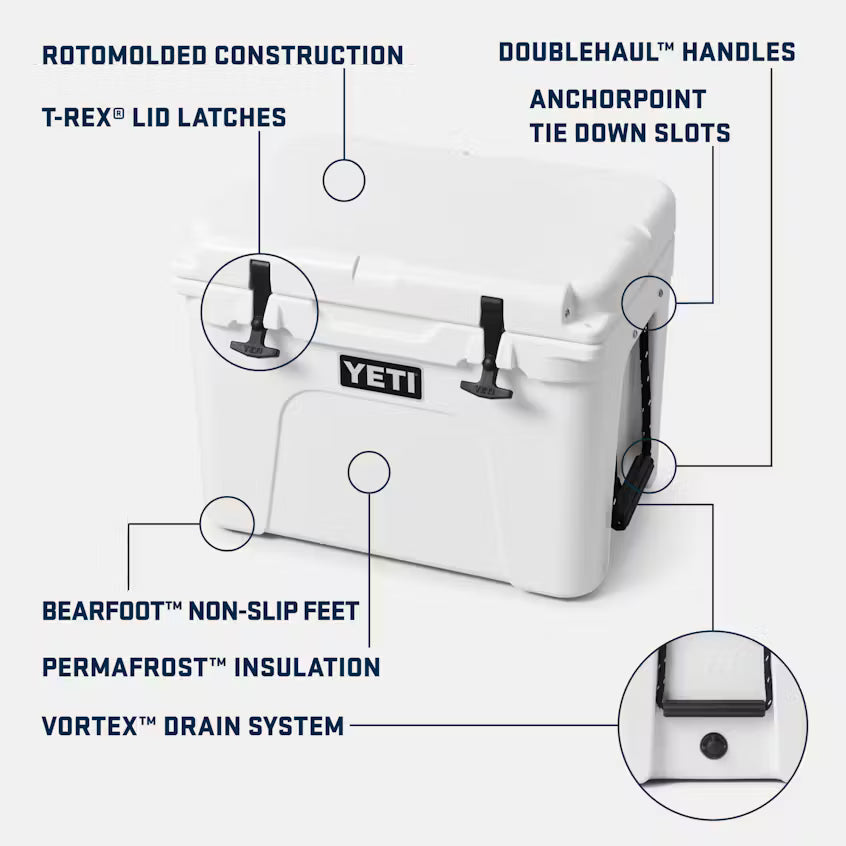 ROTOMOLDED CONSTRUCTION

T-REX® LID LATCHES

DOUBLEHAUL™ HANDLES

ANCHORPOINT TIE DOWN SLOTS

YETI

BEARFOOT™ NON-SLIP FEET

PERMAFROST™ INSULATION

VORTEX™ DRAIN SYSTEM