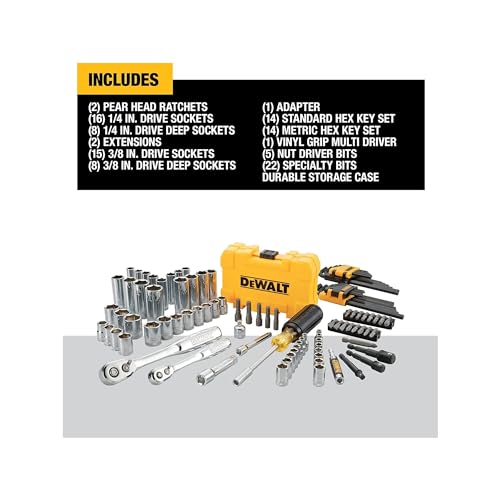 INCLUDES

(2) PEAR HEAD RATCHETS
(16) 1/4 IN. DRIVE SOCKETS
(8) 1/4 IN. DRIVE DEEP SOCKETS
(2) EXTENSIONS
(15) 3/8 IN. DRIVE SOCKETS
(8) 3/8 IN. DRIVE DEEP SOCKETS

(1) ADAPTER
(14) STANDARD HEX KEY SET
(14) METRIC HEX KEY SET
(1) VINYL GRIP MULTI DRIVER
(5) NUT DRIVER BITS
(22) SPECIALTY BITS
DURABLE STORAGE CASE

DEWALT