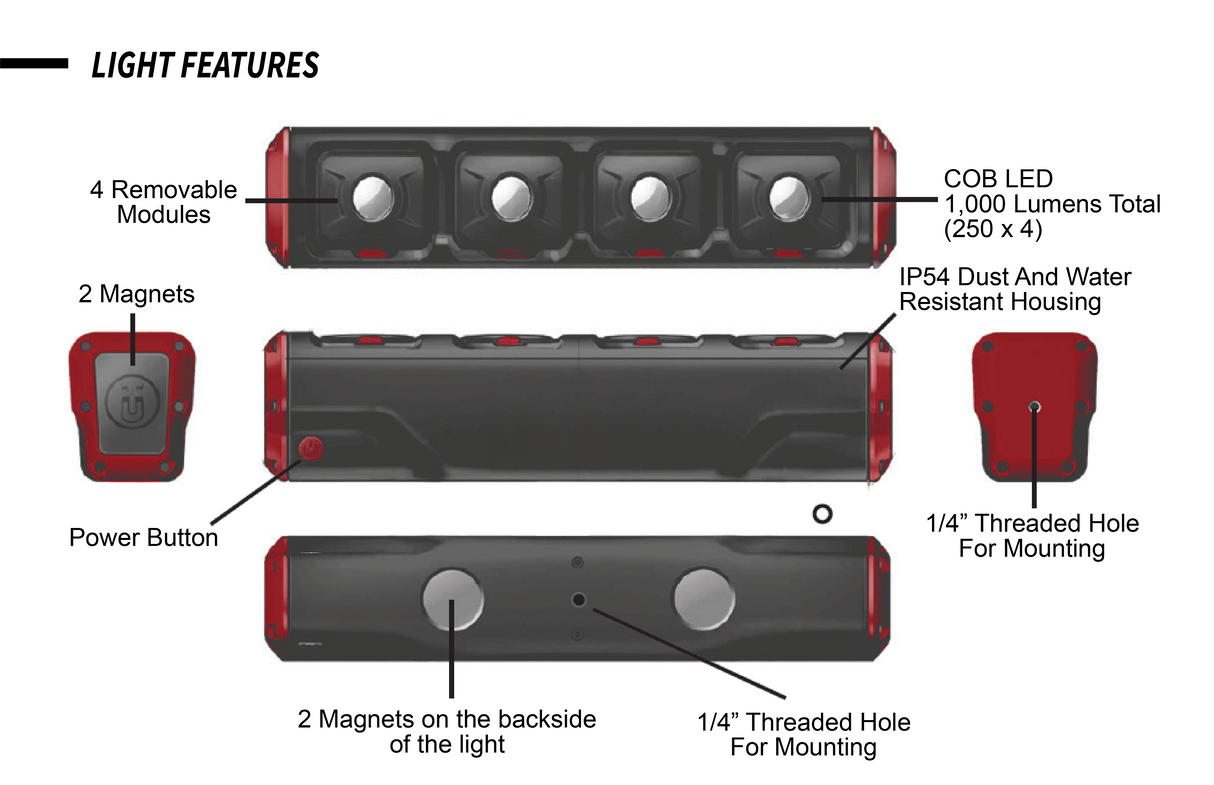 LIGHT FEATURES

4 Removable Modules

COB LED
1,000 Lumens Total
(250 x 4)

2 Magnets

IP54 Dust And Water Resistant Housing

Power Button

1/4” Threaded Hole For Mounting

2 Magnets on the backside of the light

1/4” Threaded Hole For Mounting