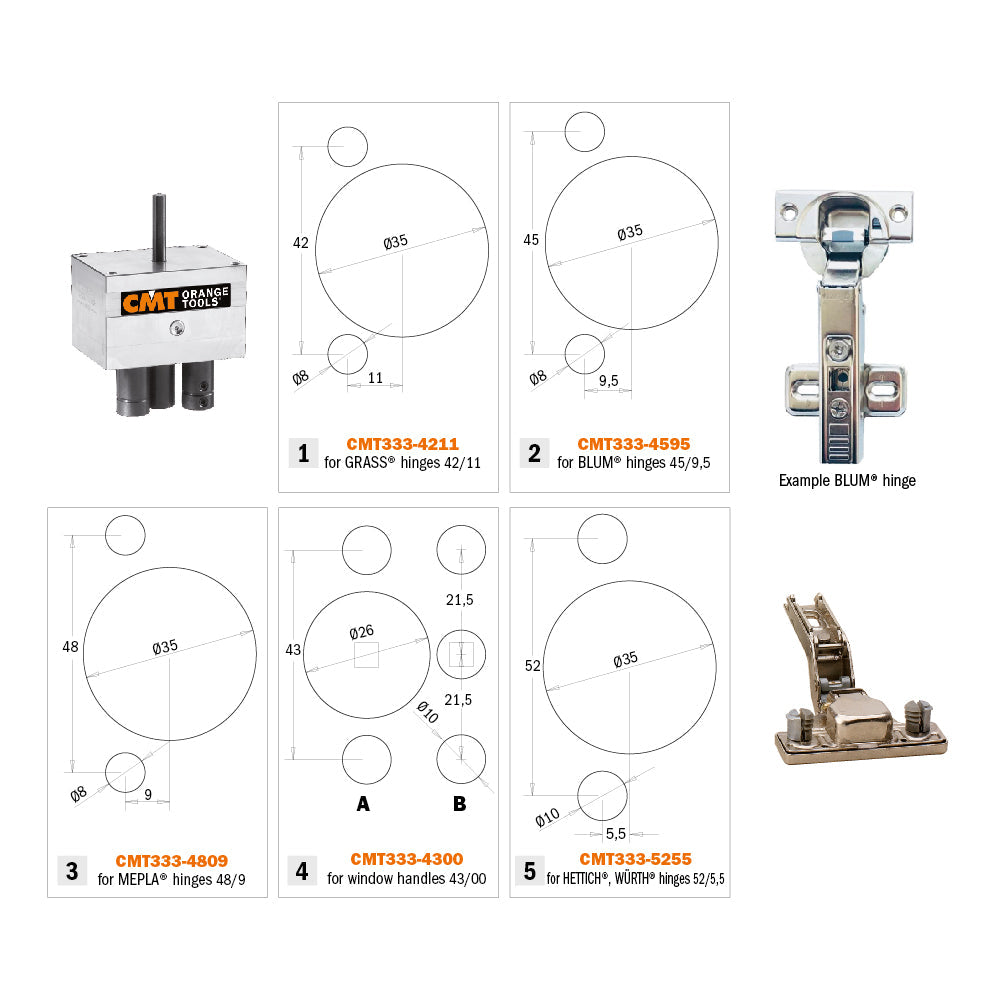 CMT ORANGE TOOLS

42
Ø35
Ø8
11

1 CMT333-4211
for GRASS® hinges 42/11

45
Ø35
Ø8
9,5

2 CMT333-4595
for BLUM® hinges 45/9,5

Example BLUM® hinge

48
Ø35
Ø8
9

3 CMT333-4809
for MEPLA® hinges 48/9

43
Ø26
21,5
21,5
Ø10
A
B

4 CMT333-4300
for window handles 43/00

52
Ø35
Ø10
5,5

5 CMT333-5255
for HETTICH®, WÜRTH® hinges 52/5,5