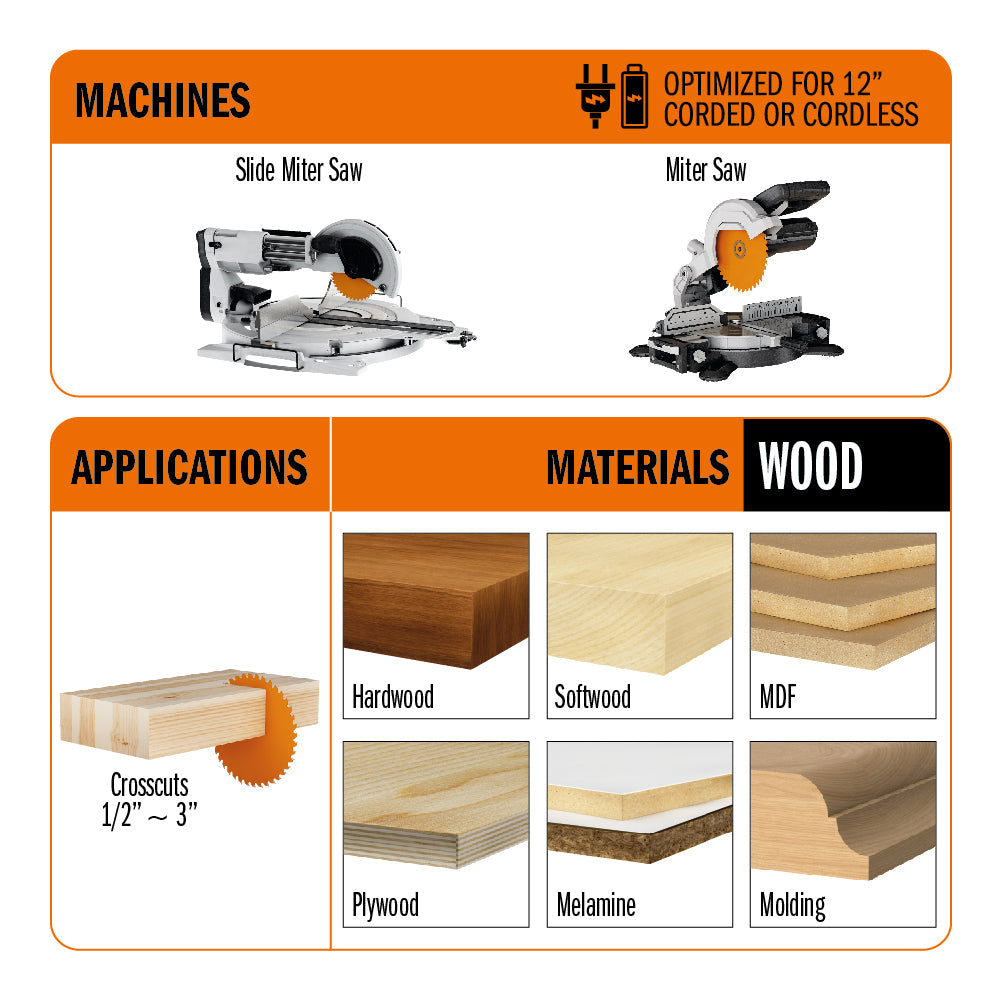 MACHINES

OPTIMIZED FOR 12” CORDED OR CORDLESS

Slide Miter Saw

Miter Saw

APPLICATIONS

MATERIALS WOOD

Crosscuts 1/2” ~ 3”

Hardwood

Softwood

MDF

Plywood

Melamine

Molding